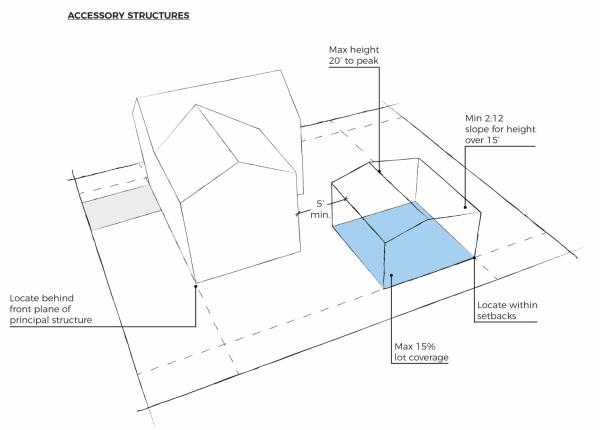 ACCESSORY STRUCTURES

Max height 20' to peak

Min 2:12 slope for height over 15'

5' min.

Locate behind front plane of principal structure

Locate within setbacks

Max 15% lot coverage